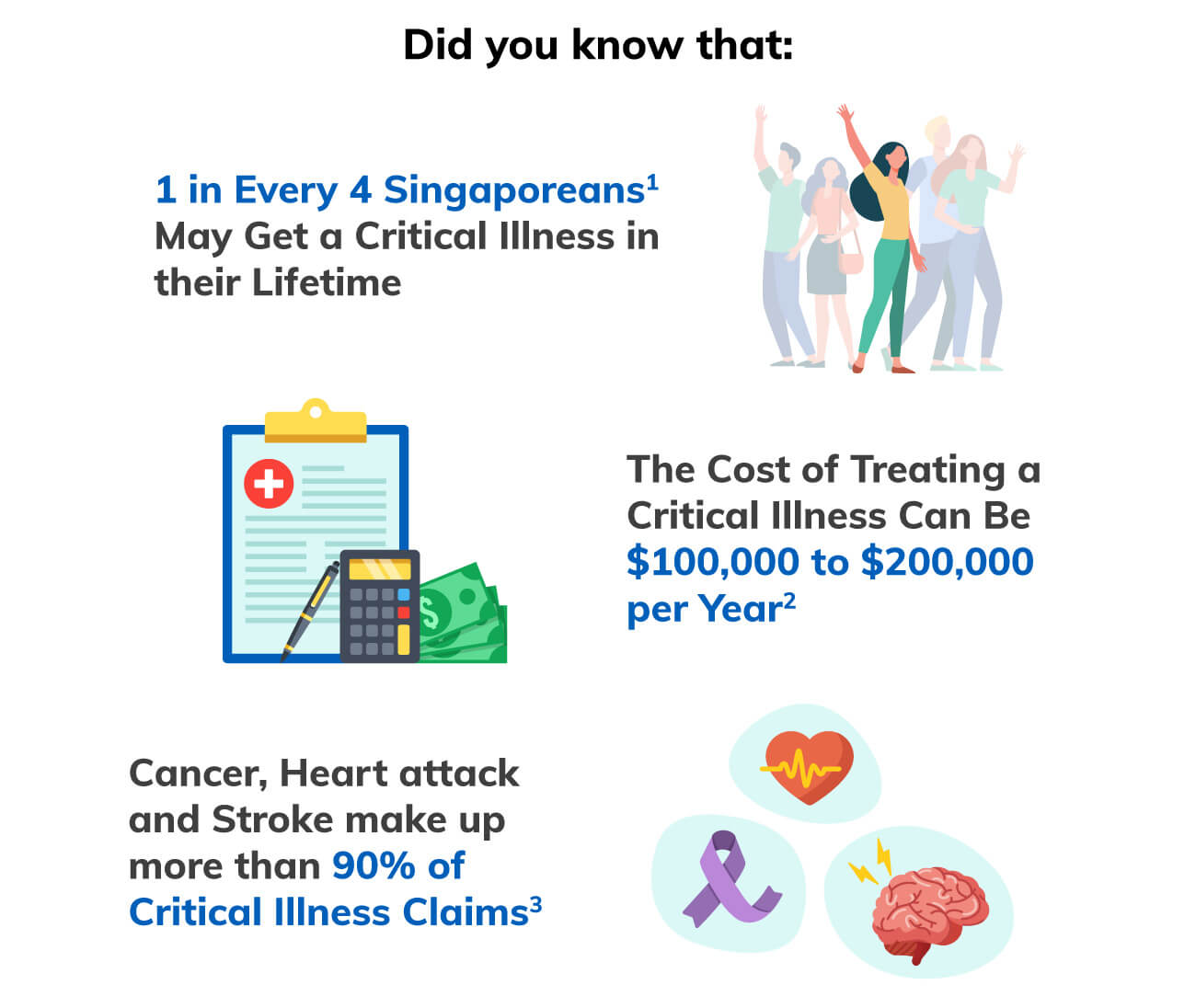 Did you know that:

1 in Every 4 Singaporeans$^1$ May Get a Critical Illness in their Lifetime

The Cost of Treating a Critical Illness Can Be \$100,000 to \$200,000 per Year$^2$

Cancer, Heart attack and Stroke make up more than 90% of Critical Illness Claims$^3$