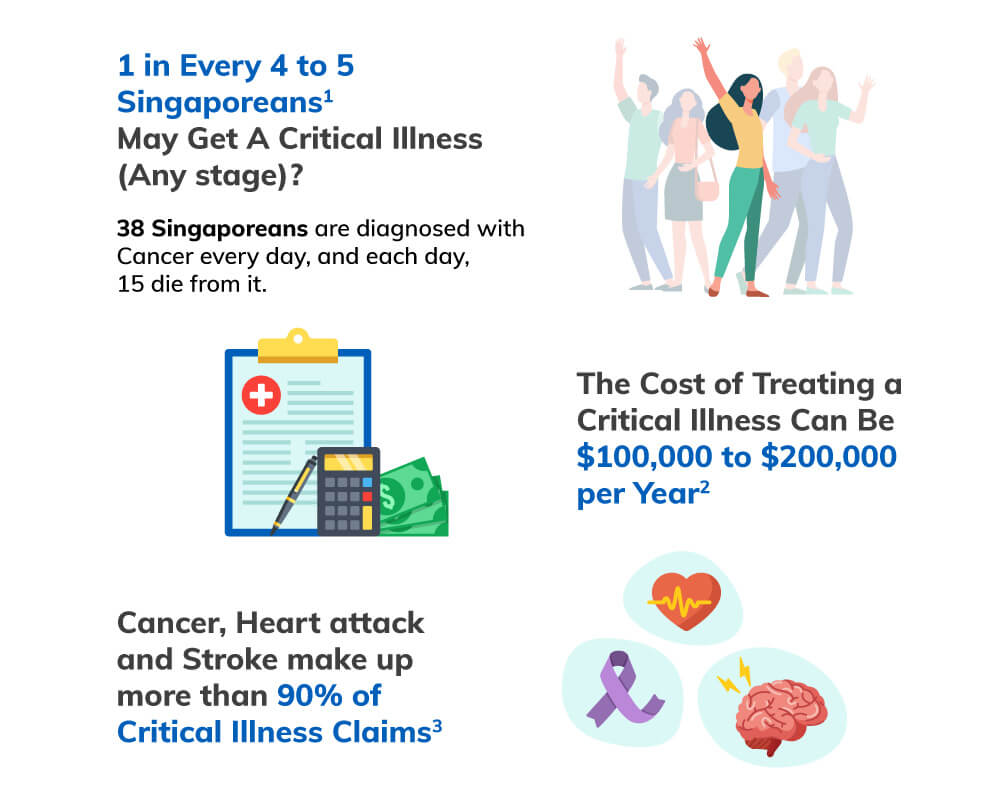 1 in Every 4 to 5 Singaporeans$^1$ May Get A Critical Illness (Any stage)?

38 Singaporeans are diagnosed with Cancer every day, and each day, 15 die from it.

The Cost of Treating a Critical Illness Can Be $100,000 to $200,000 per Year$^2$

Cancer, Heart attack and Stroke make up more than 90% of Critical Illness Claims$^3$